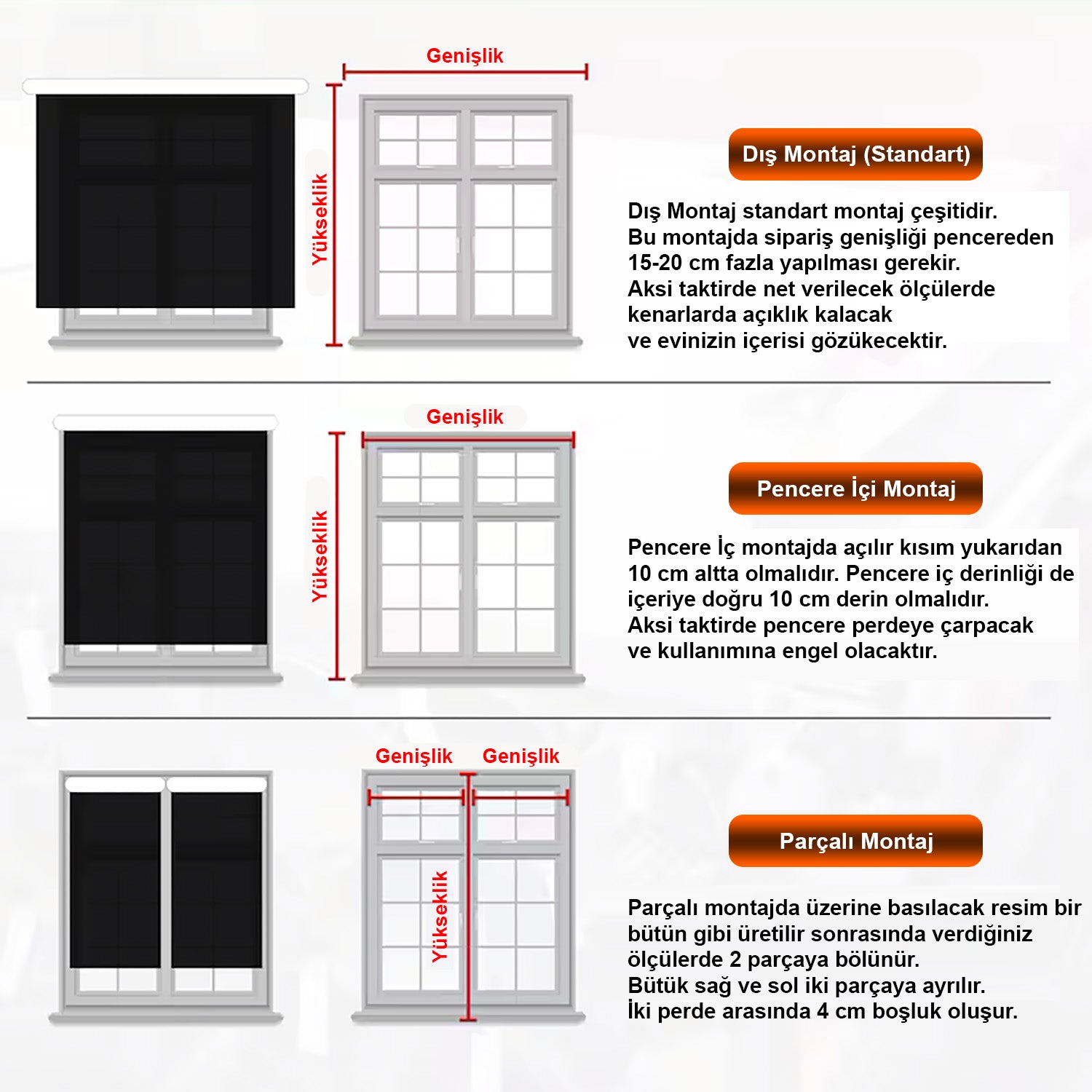 Genişlik

Yükseklik

Dış Montaj (Standart)

Dış Montaj standart montaj çeşitidir.
Bu montajda sipariş genişliği pencereden
15-20 cm fazla yapılması gerekir.
Aksi taktirde net verilecek ölçülerde
kenarlarda açıklık kalacak
ve evinizin içerisi gözükecektir.

Genişlik

Yükseklik

Pencere İçi Montaj

Pencere İç montajda açılır kısım yukarıdan
10 cm altta olmalıdır. Pencere iç derinliği de
içeriye doğru 10 cm derin olmalıdır.
Aksi taktirde pencere perdeye çarpacak
ve kullanımına engel olacaktır.

Genişlik Genişlik

Yükseklik

Parçalı Montaj

Parçalı montajda üzerine basılacak resim bir
bütün gibi üretilir sonrasında verdiğiniz
ölçülerde 2 parçaya bölünür.
Bütük sağ ve sol iki parçaya ayrılır.
İki perde arasında 4 cm boşluk oluşur.