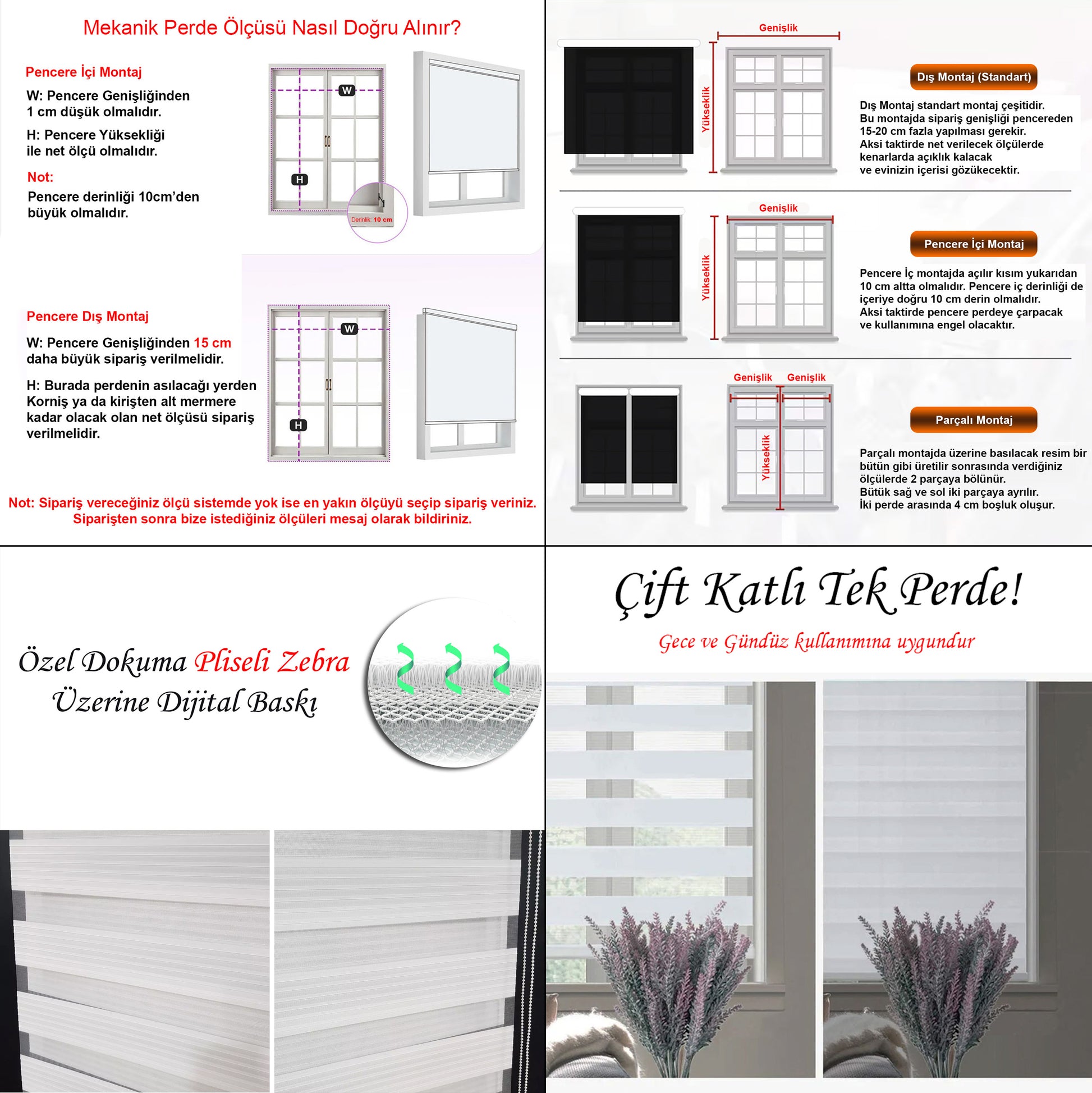 Mekanik Perde Ölçüsü Nasıl Doğru Alınır?

Pencere İçi Montaj

W: Pencere Genişliğinden 1 cm düşük olmalıdır.

H: Pencere Yüksekliği ile net ölçü olmalıdır.

Not:

Pencere derinliği 10cm'den büyük olmalıdır.

W

H

Derinlik: 10 cm

Pencere Dış Montaj

W: Pencere Genişliğinden 15 cm daha büyük sipariş verilmelidir.

H: Burada perdenin asılacağı yerden Korniş ya da kirişten alt mermere kadar olacak olan net ölçüsü sipariş verilmelidir.

W

H

Not: Sipariş vereceğiniz ölçü sistemde yok ise en yakın ölçüyü seçip sipariş veriniz. Siparişten sonra bize istediğiniz ölçüleri mesaj olarak bildiriniz.

Genişlik

Yükseklik

Dış Montaj (Standart)

Dış Montaj standart montaj çeşitidir. Bu montajda sipariş genişliği pencereden 15-20 cm fazla yapılması gerekir. Aksi taktirde net verilecek ölçülerde kenarlarda açıklık kalacak ve evinizin içerisi gözükecektir.

Genişlik

Yükseklik

Pencere İçi Montaj

Pencere İç montajda açılır kısım yukarıdan 10 cm altta olmalıdır. Pencere iç derinliği de içeriye doğru 10 cm derin olmalıdır. Aksi taktirde pencere perdeye çarpacak ve kullanımına engel olacaktır.

Genişlik Genişlik

Yükseklik

Parçalı Montaj

Parçalı montajda üzerine basılacak resim bir bütün gibi üretilir sonrasında verdiğiniz ölçülerde 2 parçaya bölünür. Bütük sağ ve sol iki parçaya ayrılır. İki perde arasında 4 cm boşluk oluşur.

Özel Dokuma Pliseli Zebra Üzerine Dijital Baskı

Çift Katlı Tek Perde!

Gece ve Gündüz kullanımına uygundur