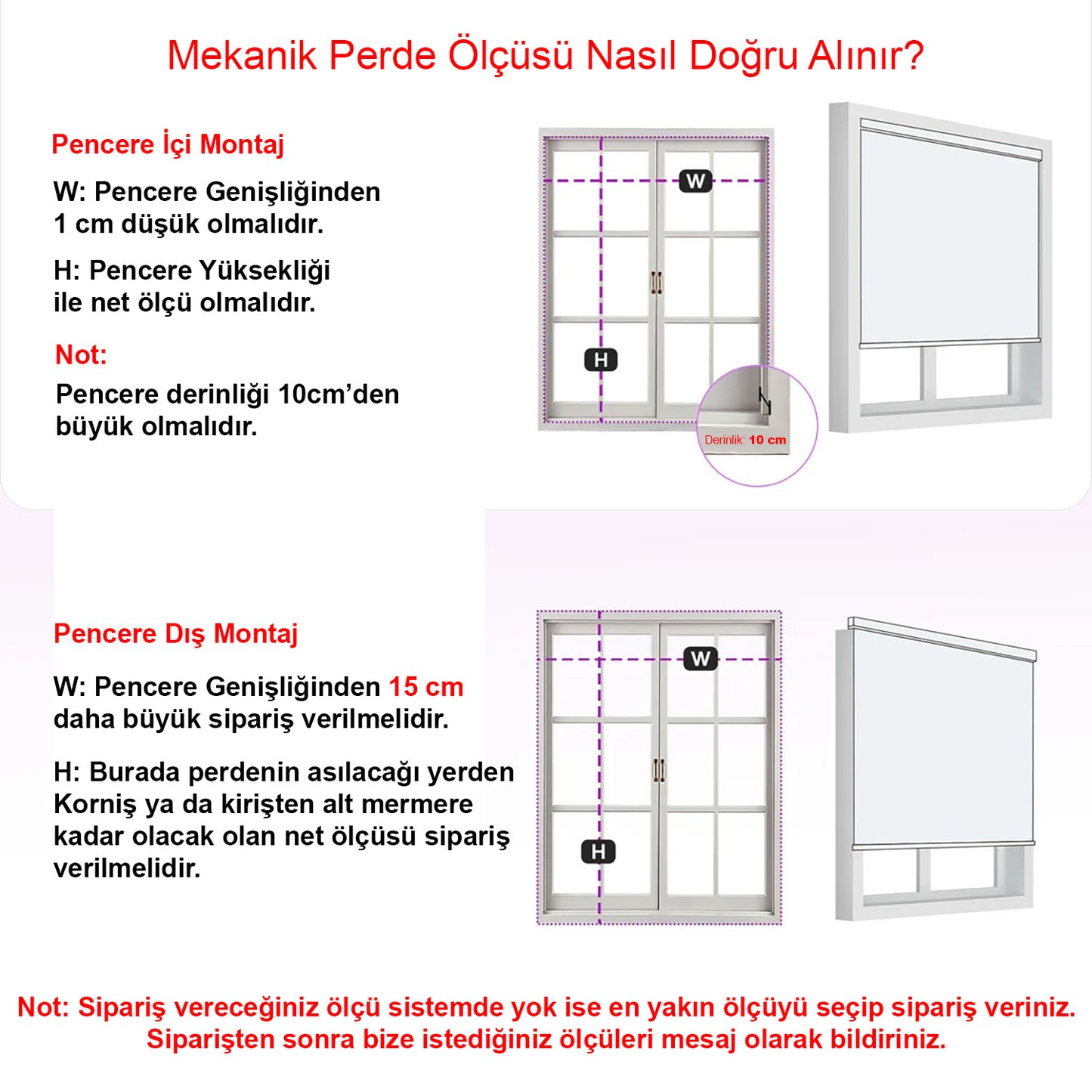 Mekanik Perde Ölçüsü Nasıl Doğru Alınır?

Pencere İçi Montaj

W: Pencere Genişliğinden 1 cm düşük olmalıdır.

H: Pencere Yüksekliği ile net ölçü olmalıdır.

Not:

Pencere derinliği 10cm'den büyük olmalıdır.

W

H

Derinlik: 10 cm

Pencere Dış Montaj

W: Pencere Genişliğinden 15 cm daha büyük sipariş verilmelidir.

H: Burada perdenin asılacağı yerden Korniş ya da kirişten alt mermere kadar olacak olan net ölçüsü sipariş verilmelidir.

W

H

Not: Sipariş vereceğiniz ölçü sistemde yok ise en yakın ölçüyü seçip sipariş veriniz. Siparişten sonra bize istediğiniz ölçüleri mesaj olarak bildiriniz.